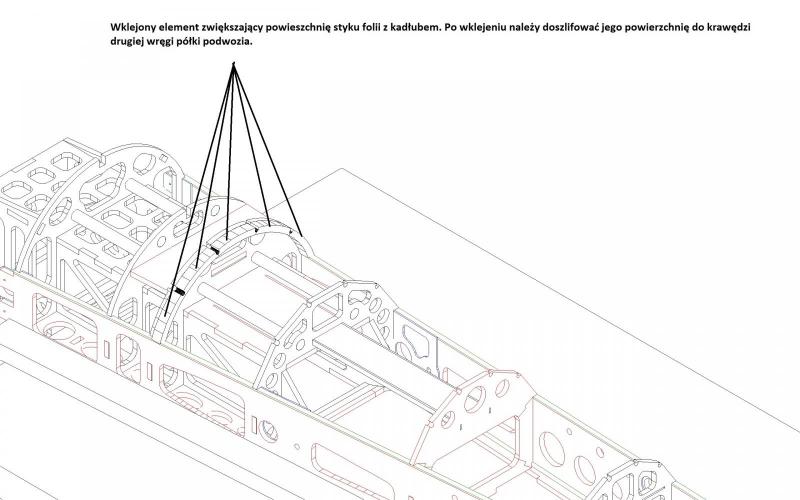 Wklejony element zwiększający powieszchnię styku folii z kadłubem. Po wklejeniu należy doszlifować jego powierzchnię do krawędzi drugiej wręgi półki podwozia.