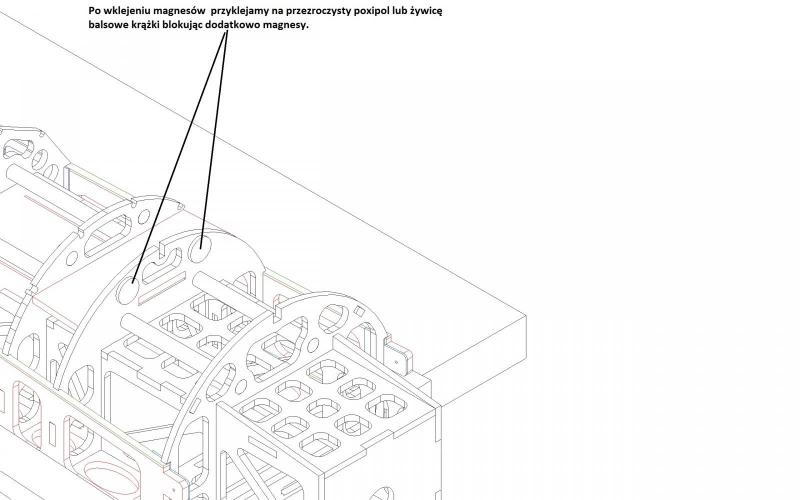 Po wklejeniu magnesów przyklejamy na przezroczysty poxipol lub żywicę balsowe krążki blokując dodatkowo magnesy.