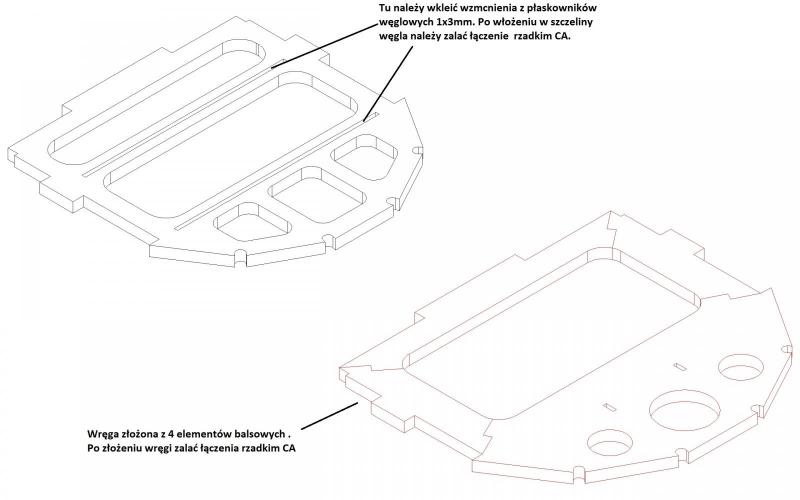 Tu należy wkleić wzmcnienia z płaskowników węglowych 1x3mm. Po włożeniu w szczeliny węgla należy zalać łączenie rzadkim CA.

Wręga złożona z 4 elementów balsowych .
Po złożeniu wręgi zalać łączenia rzadkim CA