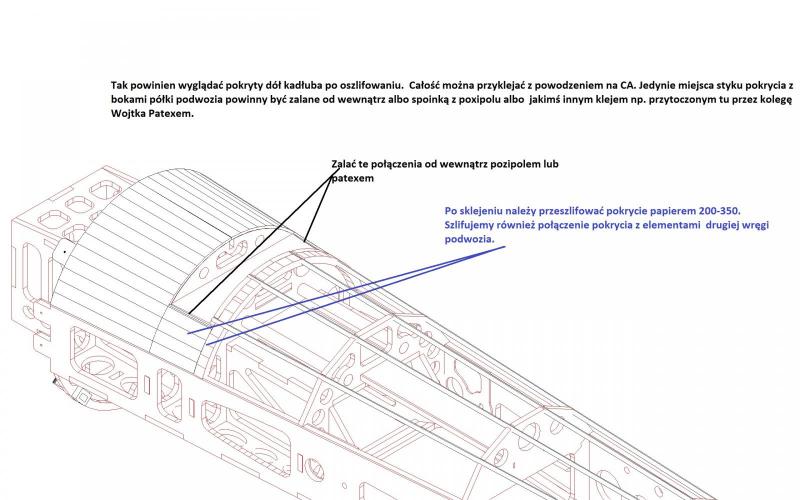 Tak powinien wyglądać pokryty dół kadłuba po oszlifowaniu. Całość można przyklejać z powodzeniem na CA. Jedynie miejsca styku pokrycia z bokami półki podwozia powinny być zalane od wewnątrz albo spoinką z poxipolu albo jakimś innym klejem np. przytoczonym tu przez kolegę Wojtka Patexem.

Zalać te połączenia od wewnątrz pozipolem lub patexem

Po sklejeniu należy przeszlifować pokrycie papierem 200-350. Szlifujemy również połączenie pokrycia z elementami drugiej wręgi podwozia.