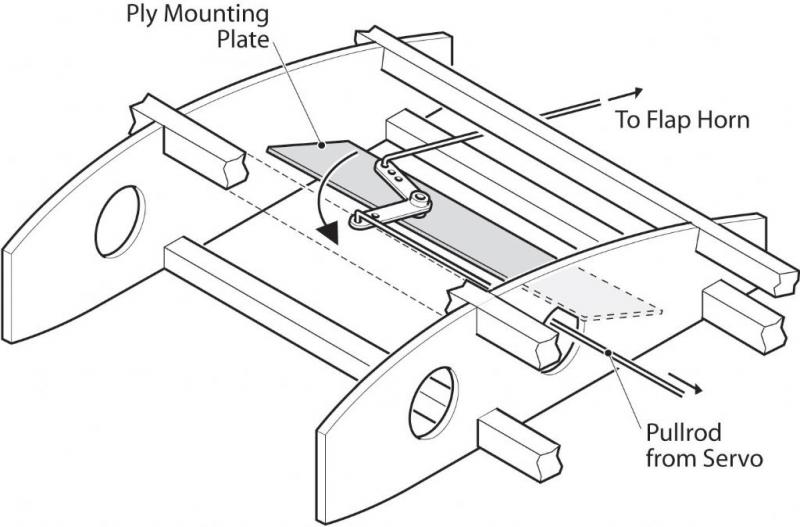 Ply Mounting Plate

To Flap Horn

Pullrod from Servo