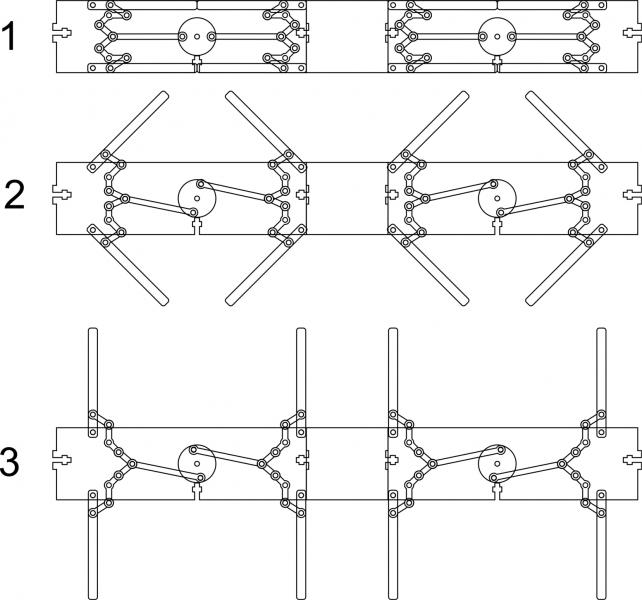 1

2

3