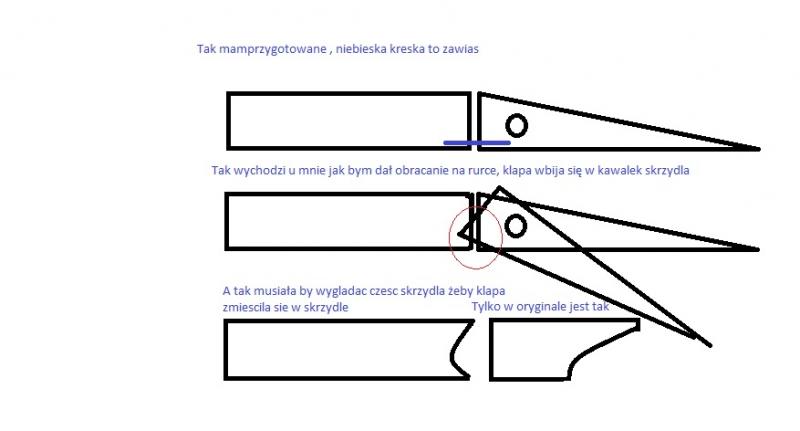 Tak mamprzygotowane , niebieska kreska to zawias

Tak wychodzi u mnie jak bym dał obracanie na rurce, klapa wbija się w kawalek skrzydla

A tak musiała by wygladac czesc skrzydla żeby klapa zmiescila sie w skrzydle

Tylko w oryginale jest tak