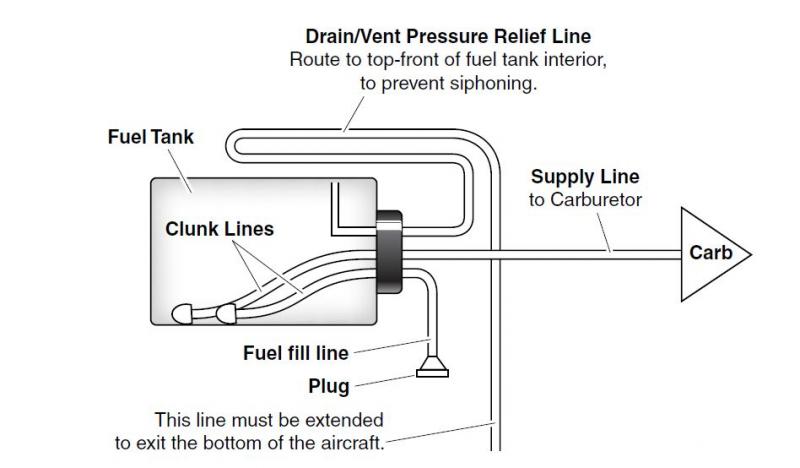 Drain/Vent Pressure Relief Line
Route to top-front of fuel tank interior, to prevent siphoning.

Fuel Tank

Supply Line
to Carburetor

Clunk Lines

Carb

Fuel fill line

Plug

This line must be extended to exit the bottom of the aircraft.