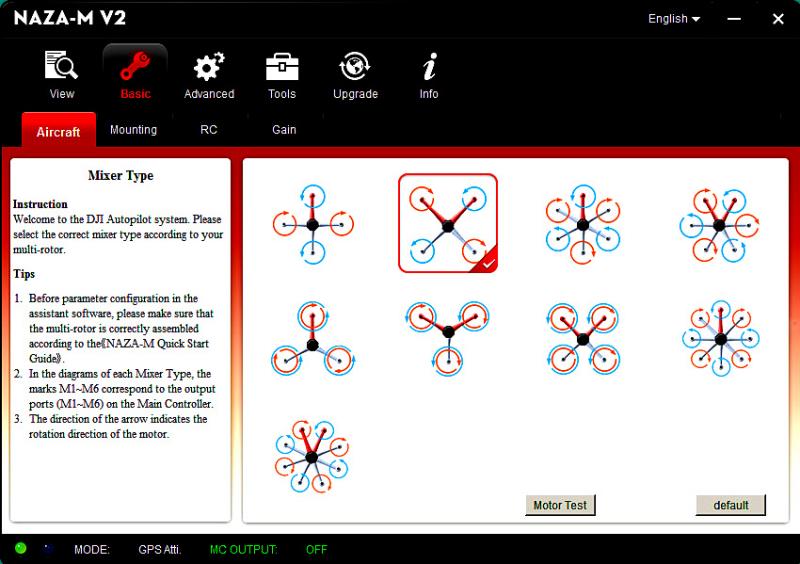 NAZA-M V2

English

View
Basic
Advanced
Tools
Upgrade
Info

Aircraft
Mounting
RC
Gain

Mixer Type

Instruction
Welcome to the DJI Autopilot system. Please select the correct mixer type according to your multi-rotor.

Tips

1. Before parameter configuration in the assistant software, please make sure that the multi-rotor is correctly assembled according to the《NAZA-M Quick Start Guide》.
2. In the diagrams of each Mixer Type, the marks M1~M6 correspond to the output ports (M1~M6) on the Main Controller.
3. The direction of the arrow indicates the rotation direction of the motor.

Motor Test
default

MODE: GPS Atti. MC OUTPUT: OFF