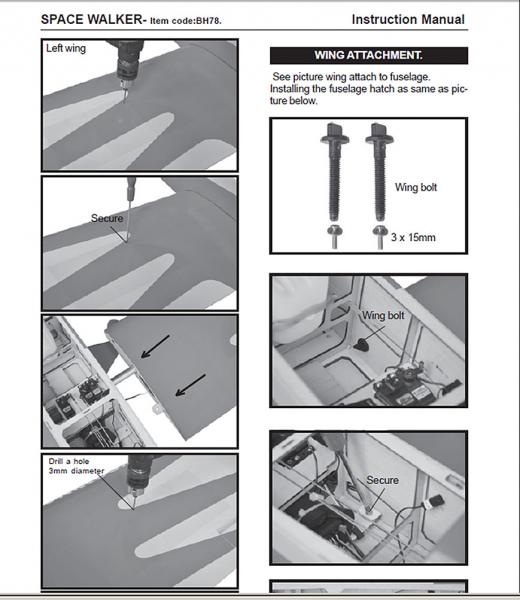 SPACE WALKER- Item code:BH78. Instruction Manual

Left wing

Secure

Drill a hole 3mm diameter

WING ATTACHMENT.

See picture wing attach to fuselage. Installing the fuselage hatch as same as picture below.

Wing bolt

3 x 15mm

Wing bolt

Secure