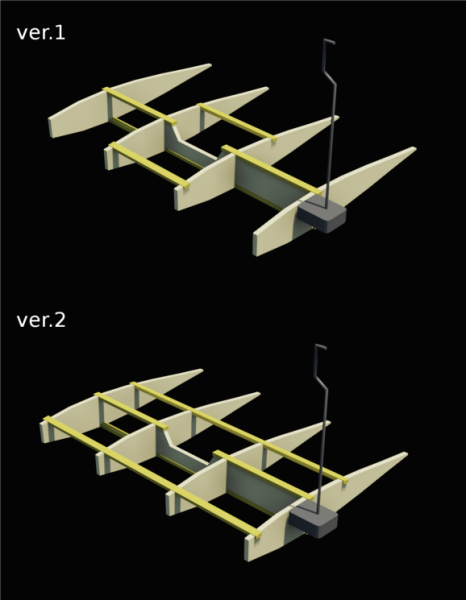 ver.1

ver.2