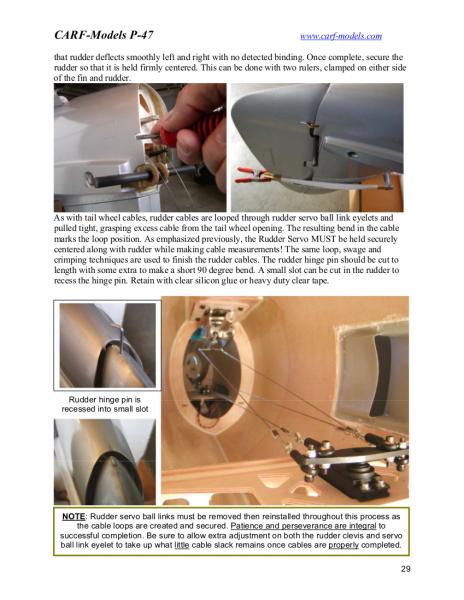 CARF-Models P-47

www.carf-models.com

that rudder deflects smoothly left and right with no detected binding. Once complete, secure the rudder so that it is held firmly centered. This can be done with two rulers, clamped on either side of the fin and rudder.

As with tail wheel cables, rudder cables are looped through rudder servo ball link eyelets and pulled tight, grasping excess cable from the tail wheel opening. The resulting bend in the cable marks the loop position. As emphasized previously, the Rudder Servo MUST be held securely centered along with rudder while making cable measurements! The same loop, swage and crimping techniques are used to finish the rudder cables. The rudder hinge pin should be cut to length with some extra to make a short 90 degree bend. A small slot can be cut in the rudder to recess the hinge pin. Retain with clear silicon glue or heavy duty clear tape.

Rudder hinge pin is recessed into small slot

NOTE: Rudder servo ball links must be removed then reinstalled throughout this process as the cable loops are created and secured. Patience and perseverance are integral to successful completion. Be sure to allow extra adjustment on both the rudder clevis and servo ball link eyelet to take up what little cable slack remains once cables are properly completed.

29