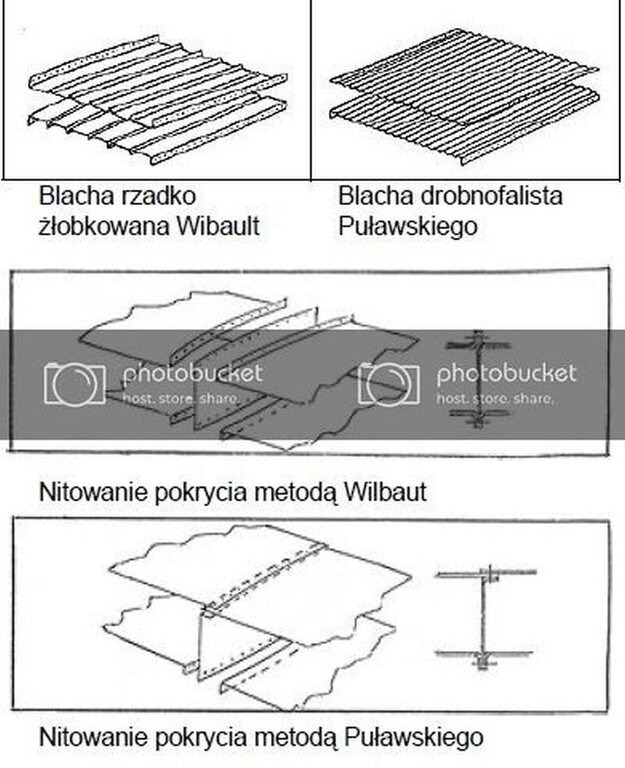 Blacha rzadko żłobkowana Wibault

Blacha drobnofalista Puławskiego

photobucket
host. store. share.

photobucket
host. store. share.

Nitowanie pokrycia metodą Wilbaut

Nitowanie pokrycia metodą Puławskiego