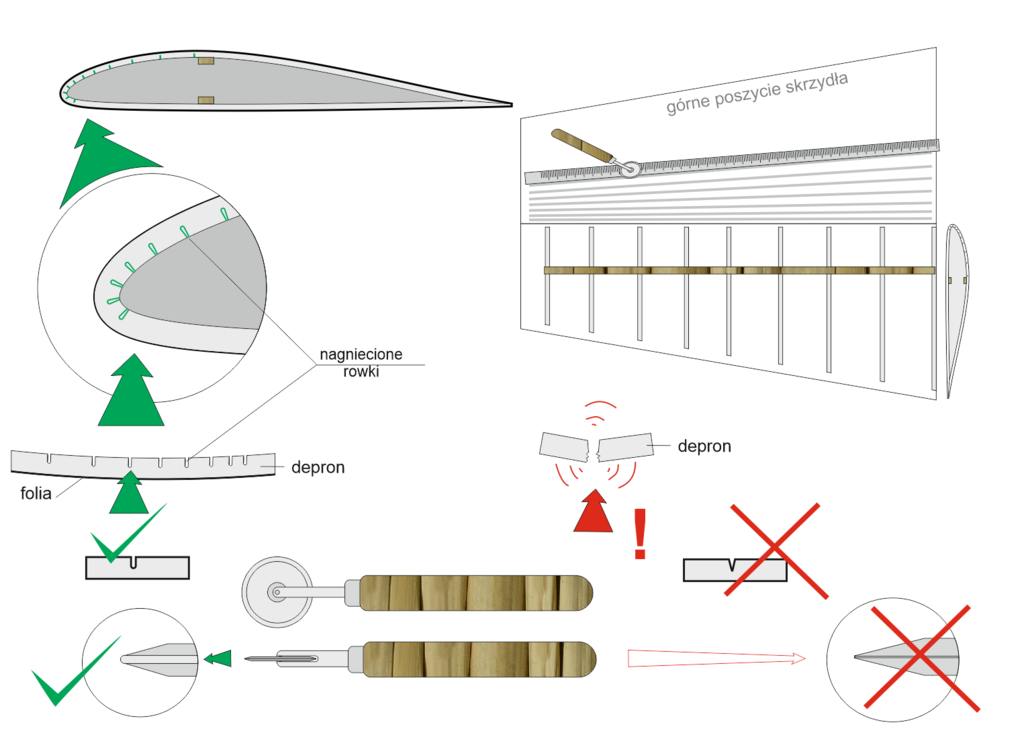 górne poszycie skrzydła

nagniecione rowki

depron

folia

depron

!