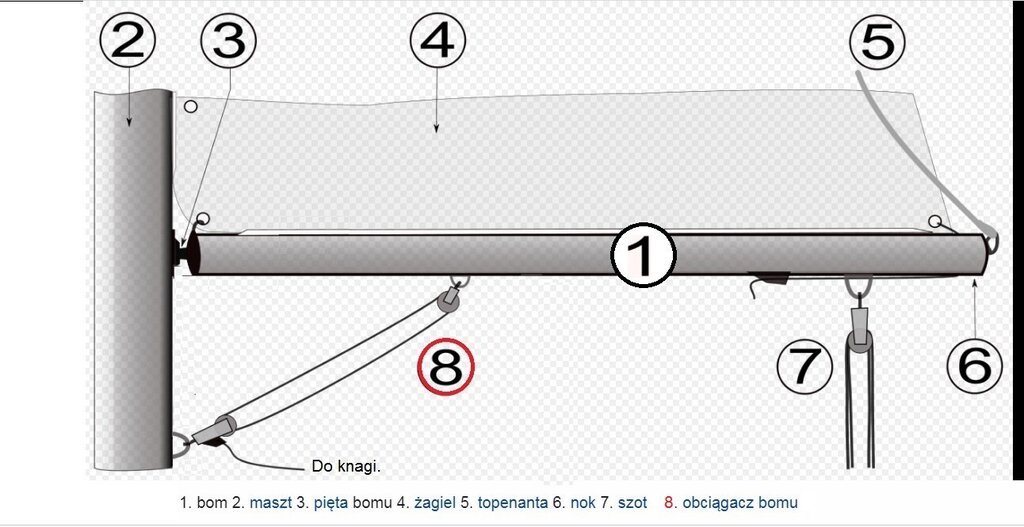 2
3
4
5
1
8
7
6
Do knagi.

1. bom 2. maszt 3. pięta bomu 4. żagiel 5. topenanta 6. nok 7. szot 8. obciągacz bomu