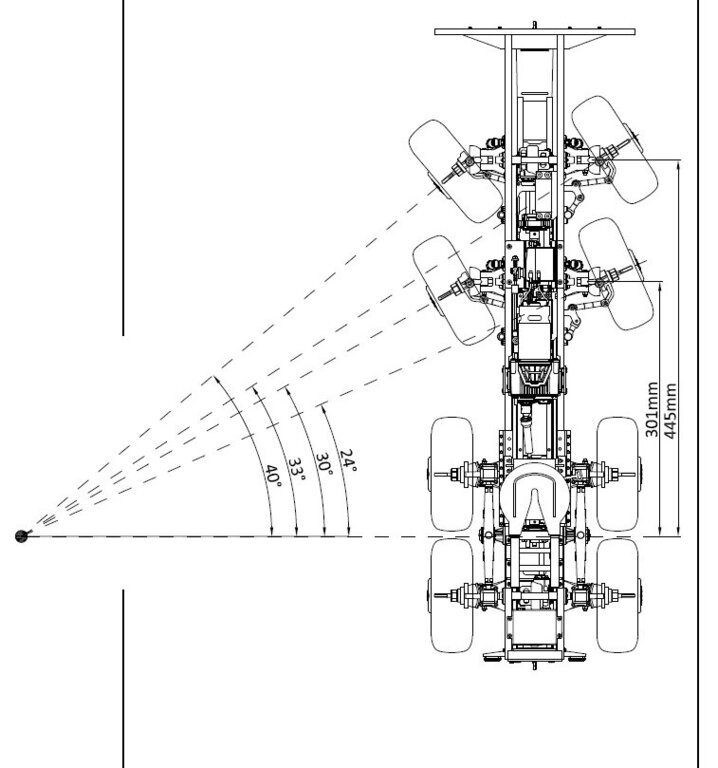 40°
33°
30°
24°
301mm
445mm