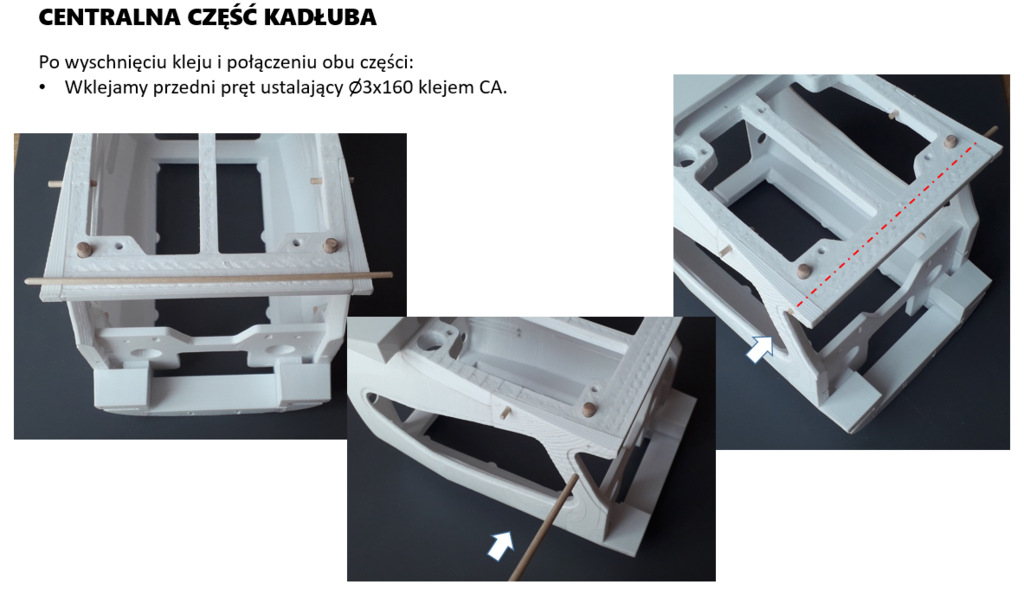 CENTRALNA CZĘŚĆ KADŁUBA

Po wyschnięciu kleju i połączeniu obu części:
• Wklejamy przedni pręt ustalający Ø3x160 klejem CA.