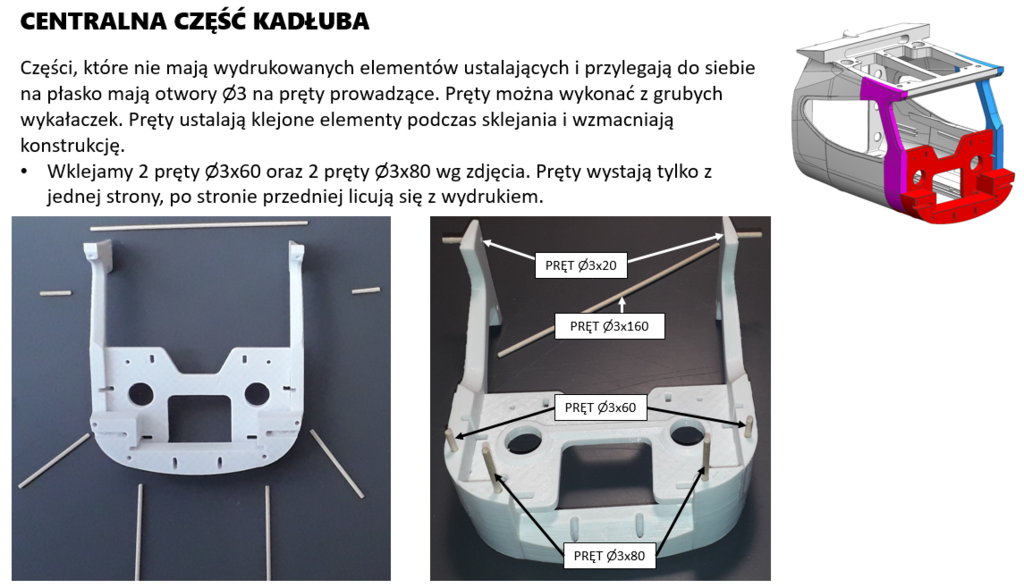 CENTRALNA CZĘŚĆ KADŁUBA

Części, które nie mają wydrukowanych elementów ustalających i przylegają do siebie na płasko mają otwory Ø3 na pręty prowadzące. Pręty można wykonać z grubych wykałaczek. Pręty ustalają klejone elementy podczas sklejania i wzmacniają konstrukcję.

• Wklejamy 2 pręty Ø3x60 oraz 2 pręty Ø3x80 wg zdjęcia. Pręty wystają tylko z jednej strony, po stronie przedniej licują się z wydrukiem.

PRĘT Ø3x20

PRĘT Ø3x160

PRĘT Ø3x60

PRĘT Ø3x80