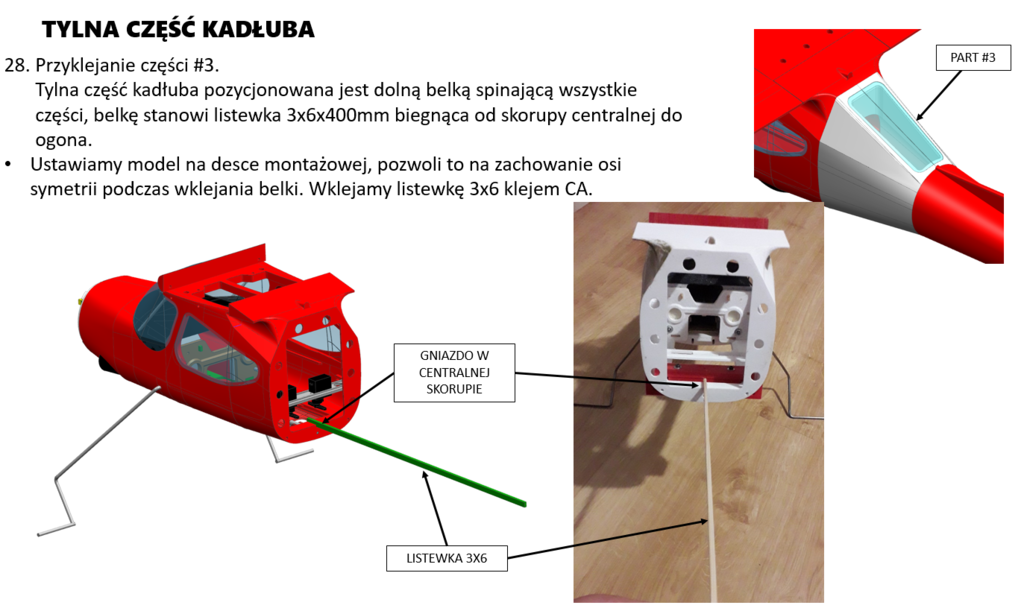 TYLNA CZĘŚĆ KADŁUBA

28. Przyklejanie części #3.
Tylna część kadłuba pozycjonowana jest dolną belką spinającą wszystkie części, belkę stanowi listewka 3x6x400mm biegnąca od skorupy centralnej do ogona.

• Ustawiamy model na desce montażowej, pozwoli to na zachowanie osi symetrii podczas wklejania belki. Wklejamy listewkę 3x6 klejem CA.

PART #3

GNIAZDO W CENTRALNEJ SKORUPIE

LISTEWKA 3X6