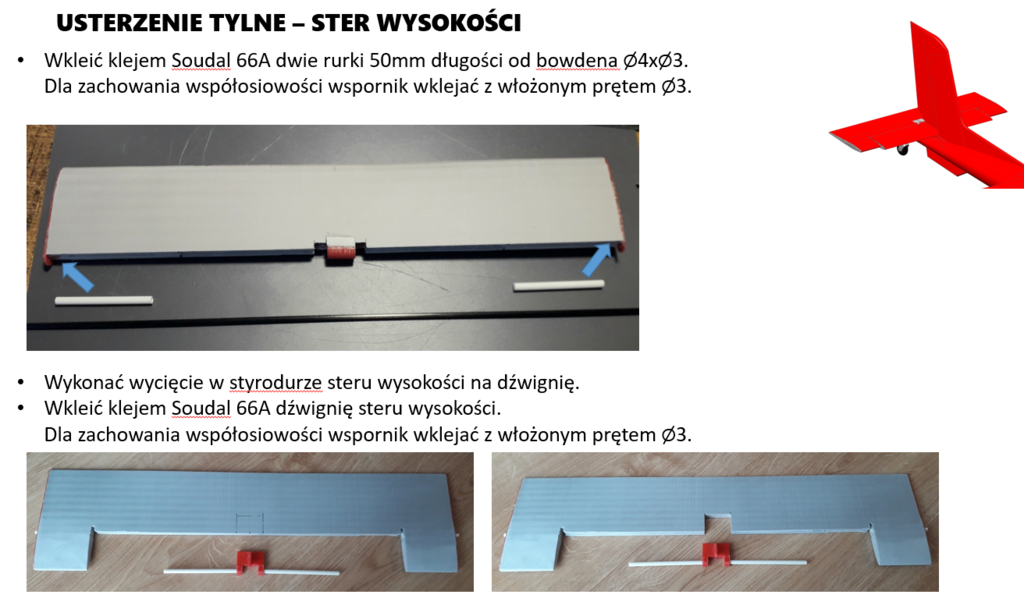 USTERZENIE TYLNE – STER WYSOKOŚCI

• Wkleić klejem Soudal 66A dwie rurki 50mm długości od bowdena Ø4xØ3. Dla zachowania współosiowości wspornik wklejać z włożonym prętem Ø3.

• Wykonać wycięcie w styrodurze steru wysokości na dźwignię.
• Wkleić klejem Soudal 66A dźwignię steru wysokości. Dla zachowania współosiowości wspornik wklejać z włożonym prętem Ø3.