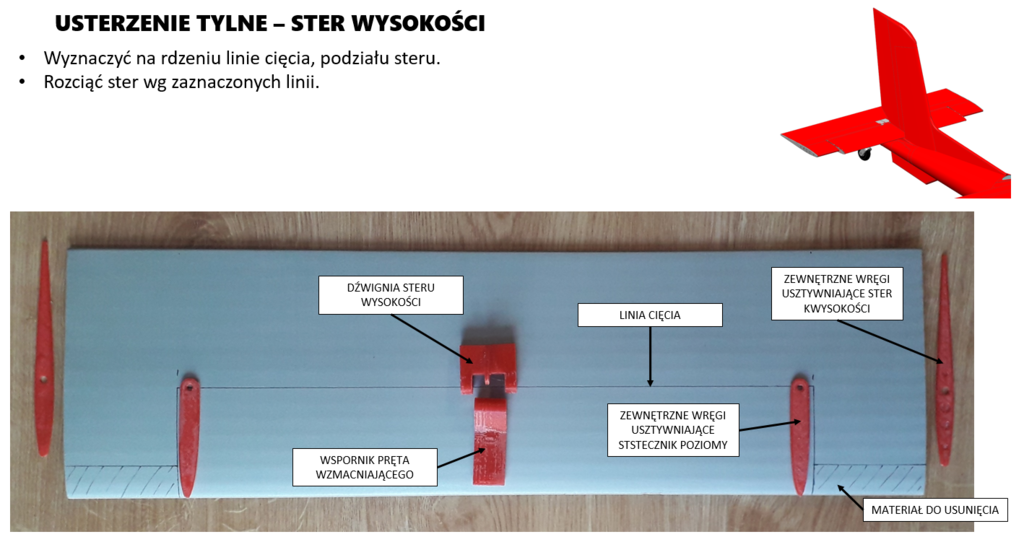 USTERZENIE TYLNE – STER WYSOKOŚCI

• Wyznaczyć na rdzeniu linie cięcia, podziału steru.
• Rozciąć ster wg zaznaczonych linii.

DŹWIGNIA STERU WYSOKOŚCI

LINIA CIĘCIA

ZEWNĘTRZNE WRĘGI USZTYWNIAJĄCE STER KWYSOKOŚCI

ZEWNĘTRZNE WRĘGI USZTYWNIAJĄCE STSTECZNIK POZIOMY

WSPORNIK PRĘTA WZMACNIAJĄCEGO

MATERIAŁ DO USUNIĘCIA