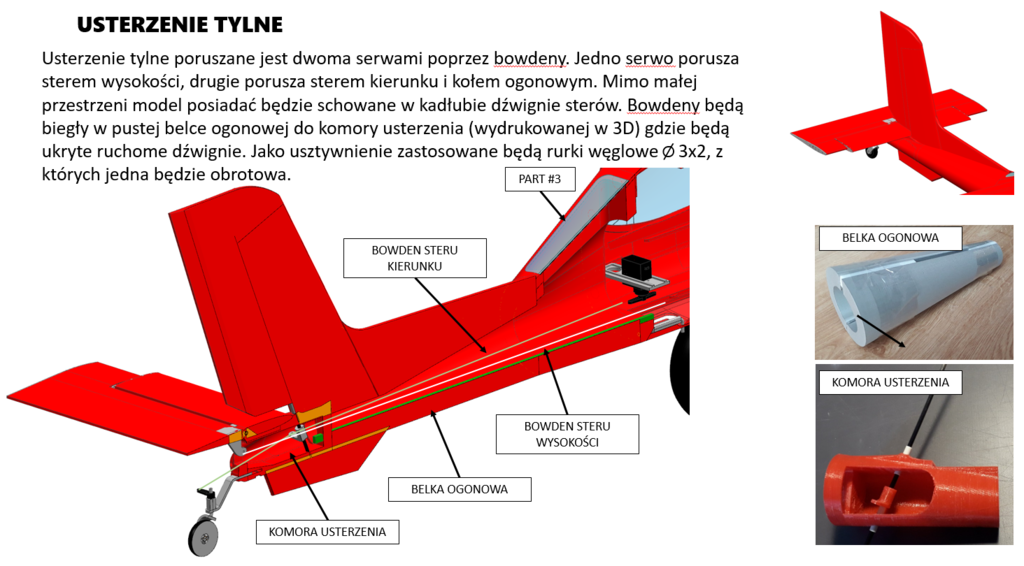 USTERZENIE TYLNE

Usterzenie tylne poruszane jest dwoma serwami poprzez bowdeny. Jedno serwo porusza sterem wysokości, drugie porusza sterem kierunku i kołem ogonowym. Mimo małej przestrzeni model posiadać będzie schowane w kadłubie dźwignie sterów. Bowdeny będą biegły w pustej belce ogonowej do komory usterzenia (wydrukowanej w 3D) gdzie będą ukryte ruchome dźwignie. Jako usztywnienie zastosowane będą rurki węglowe ∅ 3x2, z których jedna będzie obrotowa.

PART #3

BOWDEN STERU KIERUNKU

BOWDEN STERU WYSOKOŚCI

BELKA OGONOWA

KOMORA USTERZENIA

BELKA OGONOWA

KOMORA USTERZENIA