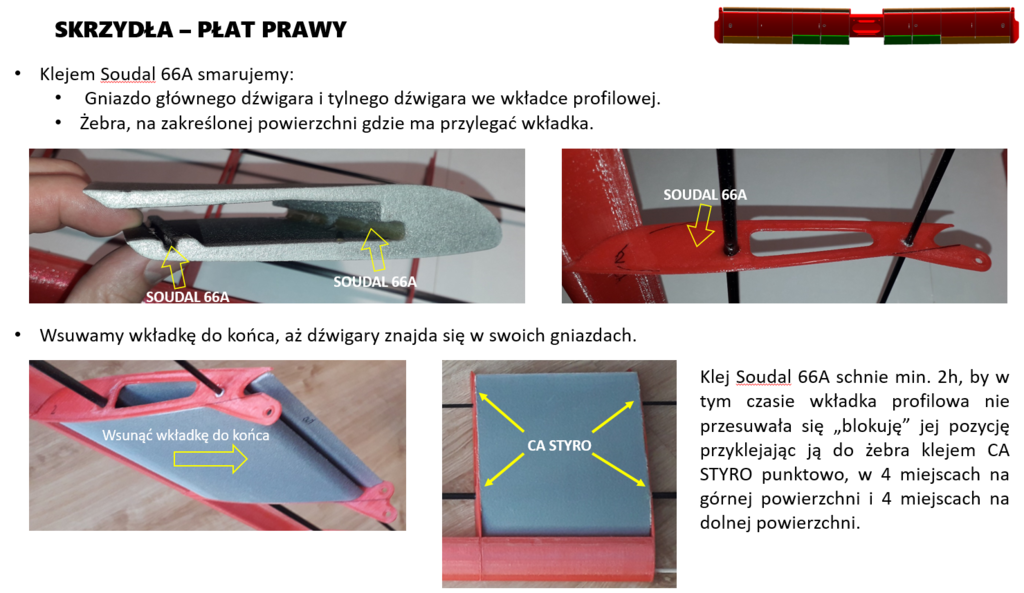 SKRZYDŁA – PŁAT PRAWY

• Klejem Soudal 66A smarujemy:
  • Gniazdo głównego dźwigara i tylnego dźwigara we wkładce profilowej.
  • Żebra, na zakreślonej powierzchni gdzie ma przylegać wkładka.

SOUDAL 66A

SOUDAL 66A

SOUDAL 66A

• Wsuwamy wkładkę do końca, aż dźwigary znajda się w swoich gniazdach.

Wsunąć wkładkę do końca

CA STYRO

Klej Soudal 66A schnie min. 2h, by w tym czasie wkładka profilowa nie przesuwała się „blokuję" jej pozycję przyklejając ją do żebra klejem CA STYRO punktowo, w 4 miejscach na górnej powierzchni i 4 miejscach na dolnej powierzchni.