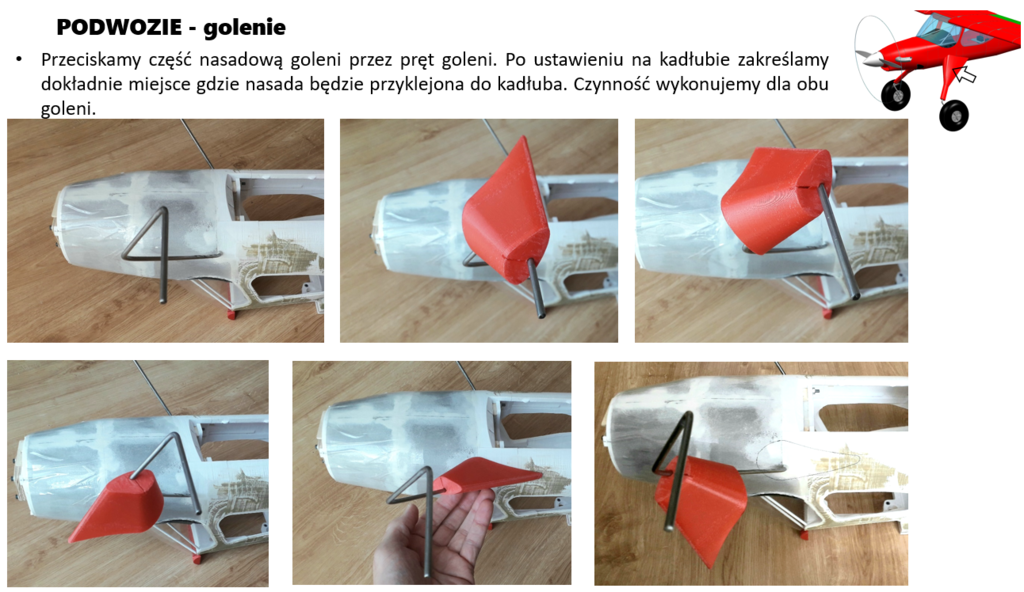 PODWOZIE - golenie

• Przeciskamy część nasadową goleni przez pręt goleni. Po ustawieniu na kadłubie zakreślamy dokładnie miejsce gdzie nasada będzie przyklejona do kadłuba. Czynność wykonujemy dla obu goleni.