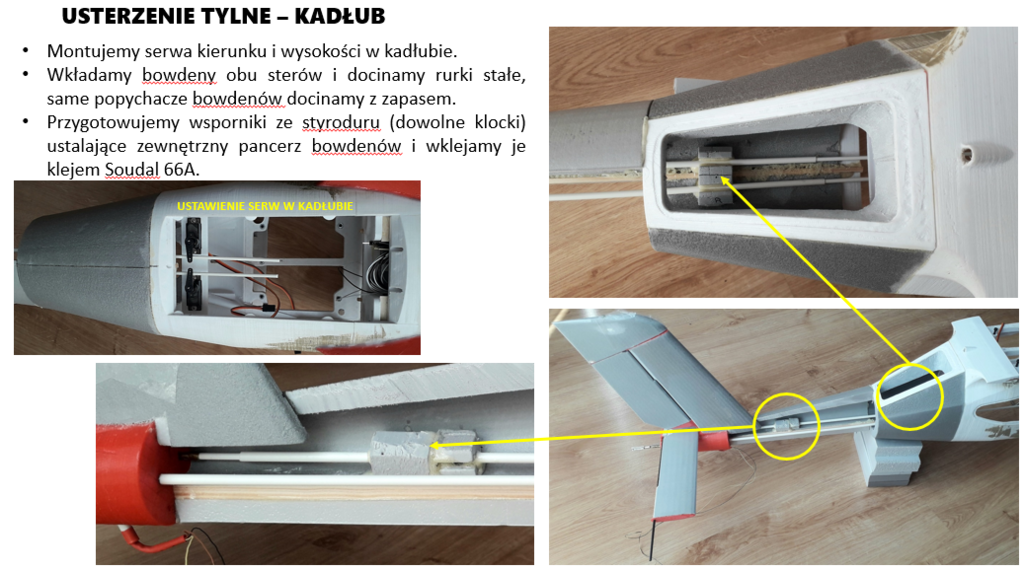 USTERZENIE TYLNE – KADŁUB

• Montujemy serwa kierunku i wysokości w kadłubie.
• Wkładamy bowdeny obu sterów i docinamy rurki stałe, same popychacze bowdenów docinamy z zapasem.
• Przygotowujemy wsporniki ze styroduru (dowolne klocki) ustalające zewnętrzny pancerz bowdenów i wklejamy je klejem Soudal 66A.

USTAWIENIE SERW W KADŁUBIE