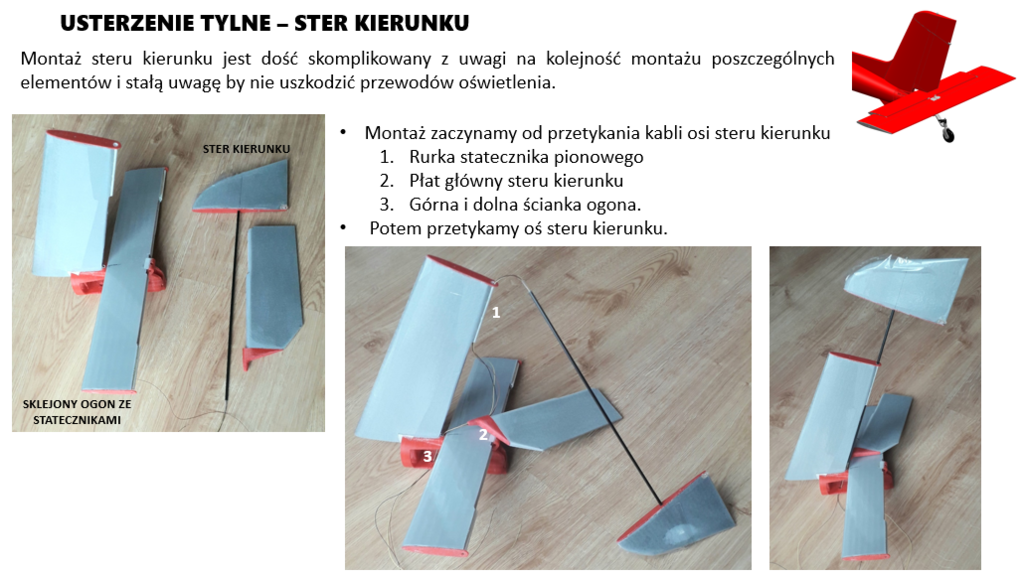 USTERZENIE TYLNE – STER KIERUNKU

Montaż steru kierunku jest dość skomplikowany z uwagi na kolejność montażu poszczególnych elementów i stałą uwagę by nie uszkodzić przewodów oświetlenia.

STER KIERUNKU

SKLEJONY OGON ZE STATECZNIKAMI

• Montaż zaczynamy od przetykania kabli osi steru kierunku
1. Rurka statecznika pionowego
2. Płat główny steru kierunku
3. Górna i dolna ścianka ogona.
• Potem przetykamy oś steru kierunku.

1

2

3