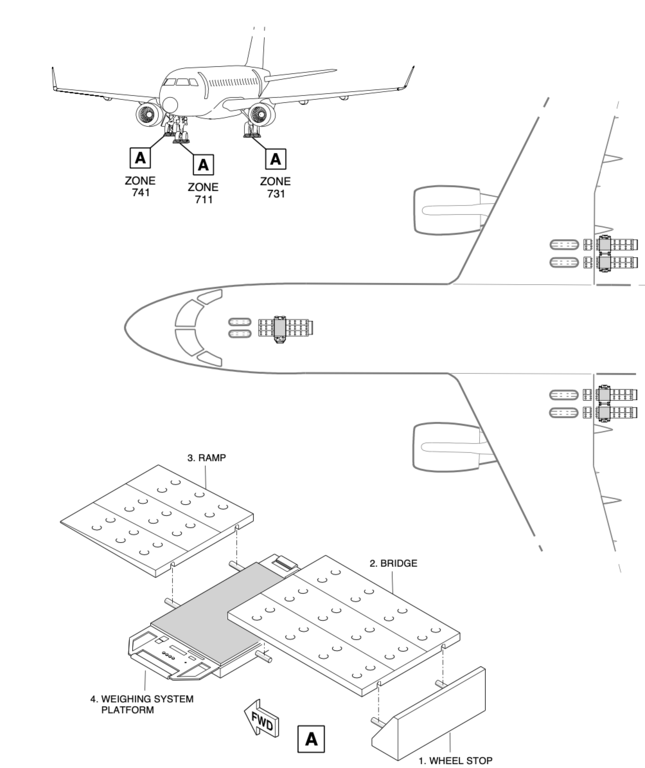 A
ZONE
741

A
ZONE
711

A
ZONE
731

3. RAMP

2. BRIDGE

4. WEIGHING SYSTEM
PLATFORM

FWD

A

1. WHEEL STOP