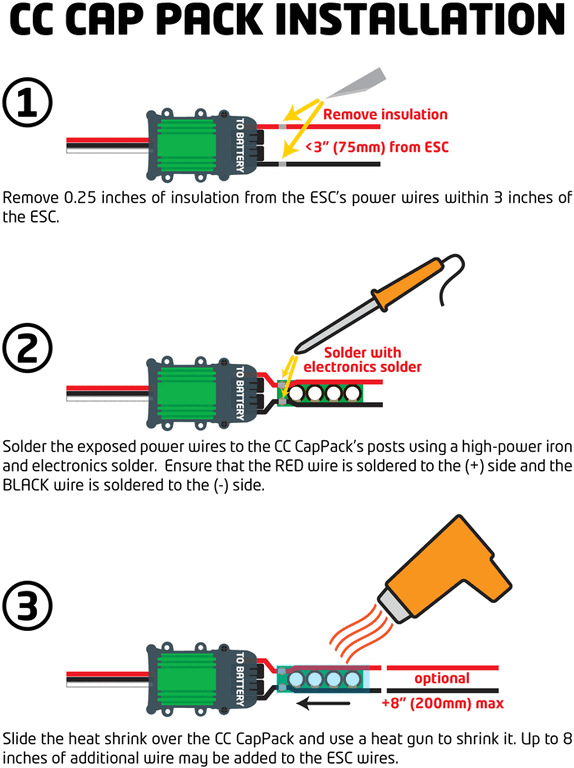 CC CAP PACK INSTALLATION

1

TO BATTERY

Remove insulation

<3" (75mm) from ESC

Remove 0.25 inches of insulation from the ESC's power wires within 3 inches of the ESC.

2

TO BATTERY

Solder with electronics solder

Solder the exposed power wires to the CC CapPack's posts using a high-power iron and electronics solder. Ensure that the RED wire is soldered to the (+) side and the BLACK wire is soldered to the (-) side.

3

TO BATTERY

optional

+8" (200mm) max

Slide the heat shrink over the CC CapPack and use a heat gun to shrink it. Up to 8 inches of additional wire may be added to the ESC wires.